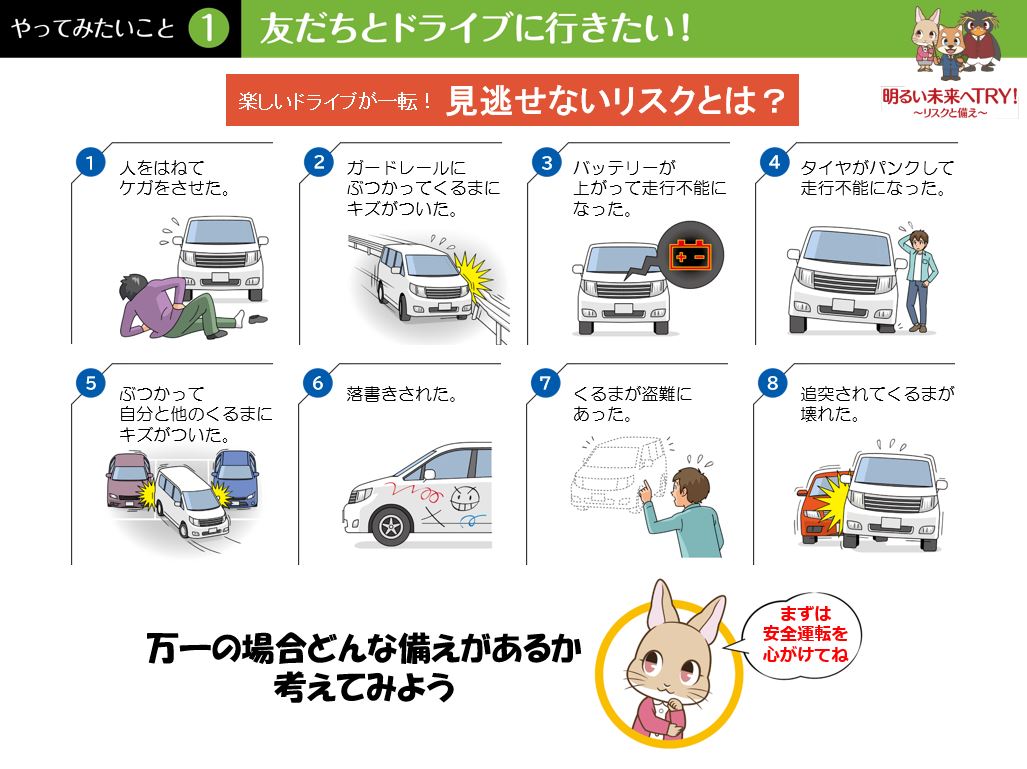 やってみたいこと 1 友だちとドライブに行きたい！

明るい未来へTRY!
～リスクと備え～

楽しいドライブが一転！ 見逃せないリスクとは？

1 人をはねてケガをさせた。

2 ガードレールにぶつかってくるまにキズがついた。

3 バッテリーが上がって走行不能になった。

4 タイヤがパンクして走行不能になった。

5 ぶつかって自分と他のくるまにキズがついた。

6 落書きされた。

7 くるまが盗難にあった。

8 追突されてくるまが壊れた。

万一の場合どんな備えがあるか考えてみよう

まずは安全運転を心がけてね